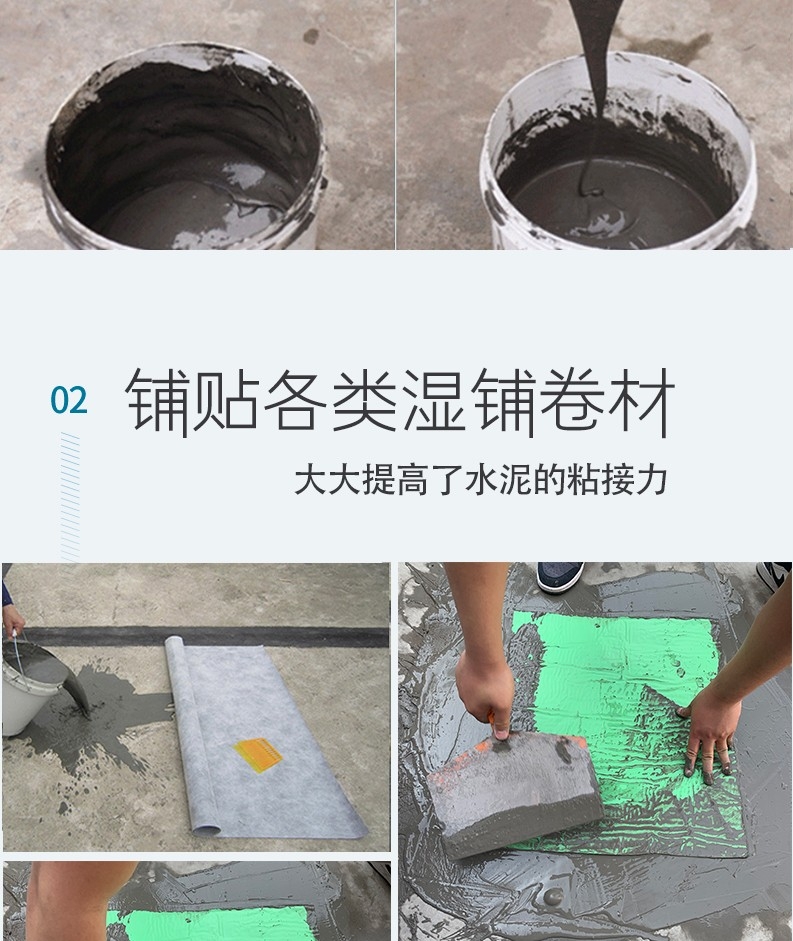 02

铺贴各类湿铺卷材

大大提高了水泥的粘接力