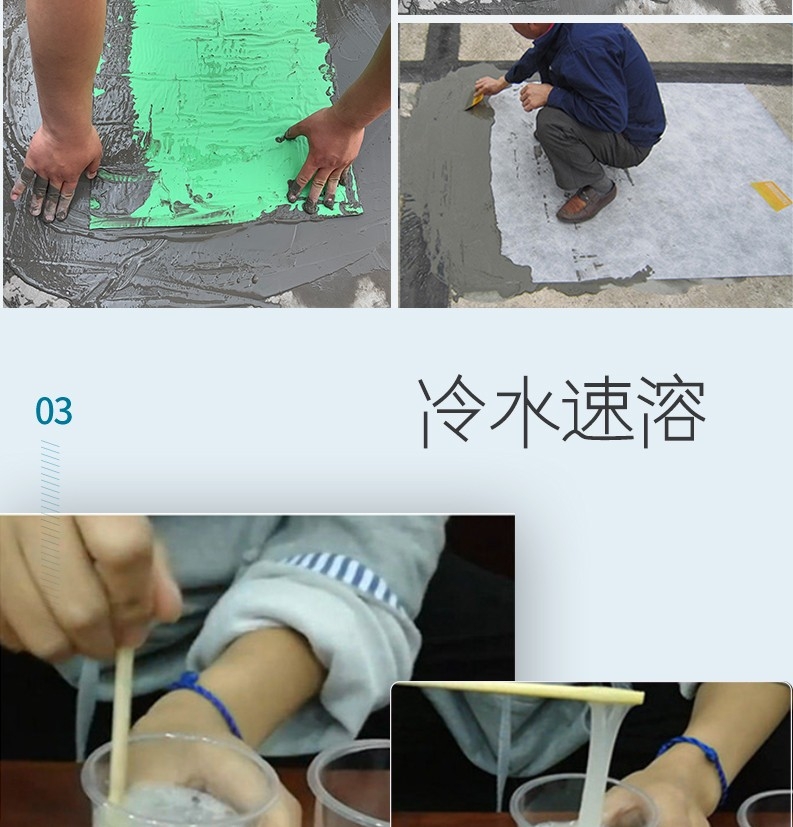 03

冷水速溶