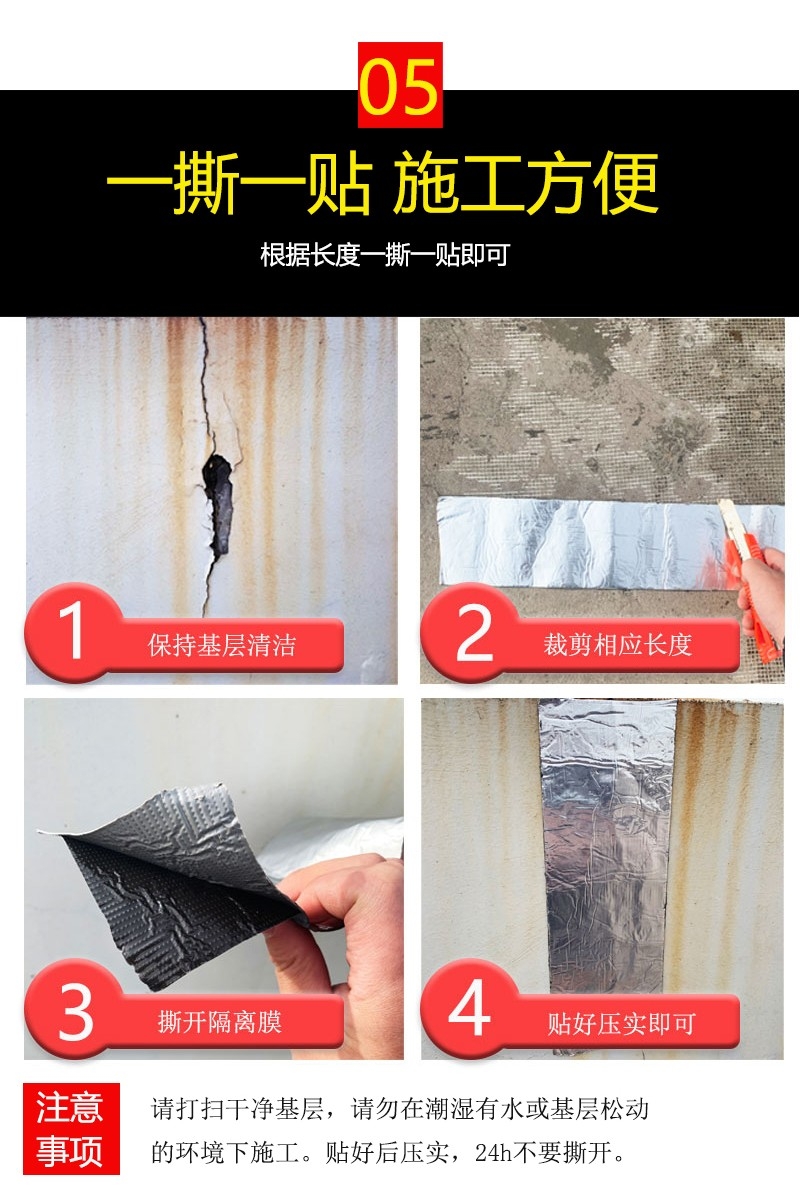 05

一撕一贴 施工方便

根据长度一撕一贴即可

1 保持基层清洁

2 裁剪相应长度

3 撕开隔离膜

4 贴好压实即可

注意事项

请打扫干净基层，请勿在潮湿有水或基层松动的环境下施工。贴好后压实，24h不要撕开。